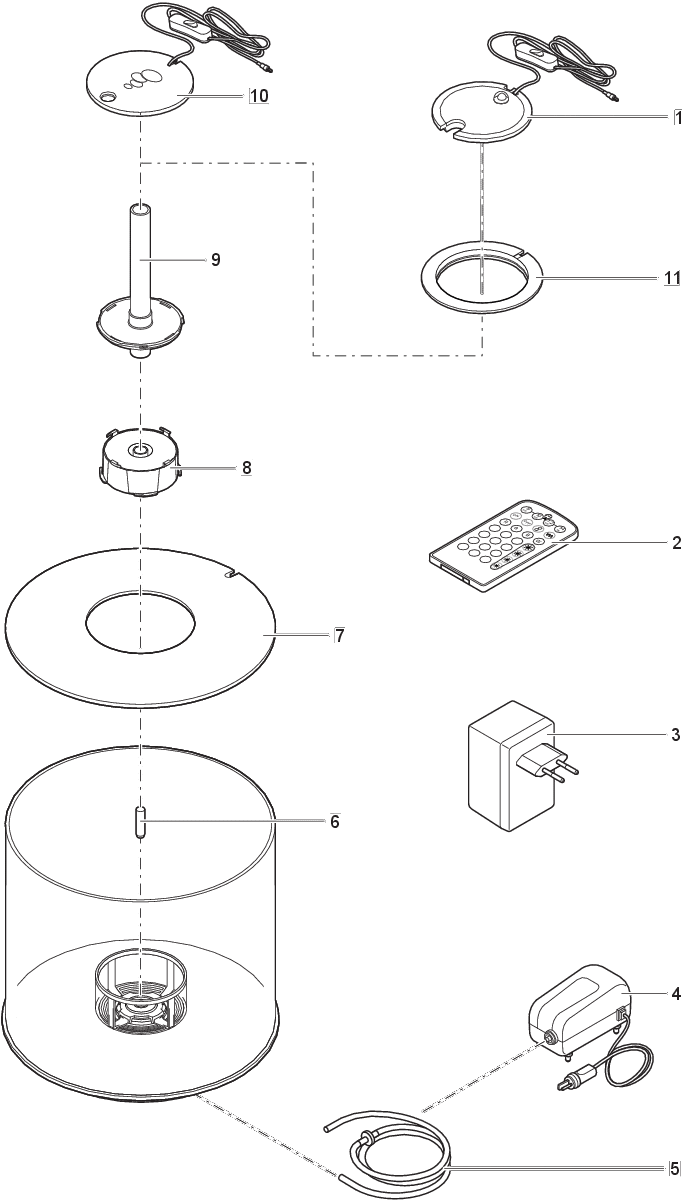 10
1
9
11
8
2
7
3
6
4
5