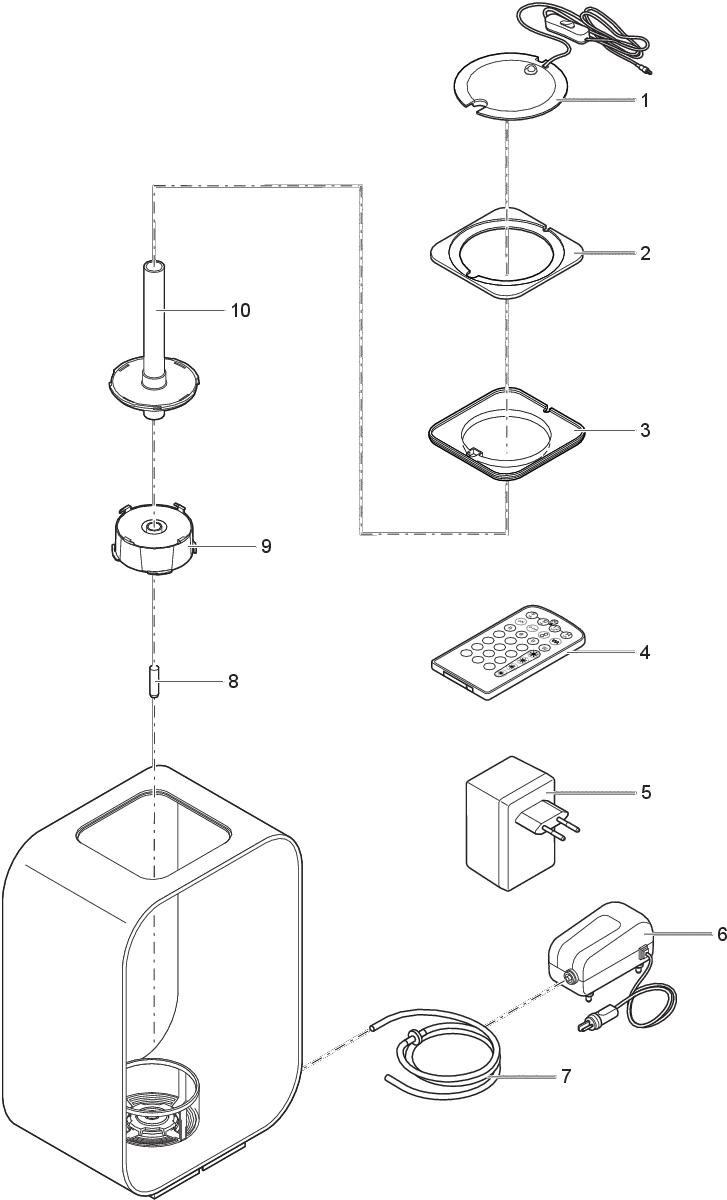 1
2
10
3
9
4
8
5
6
7