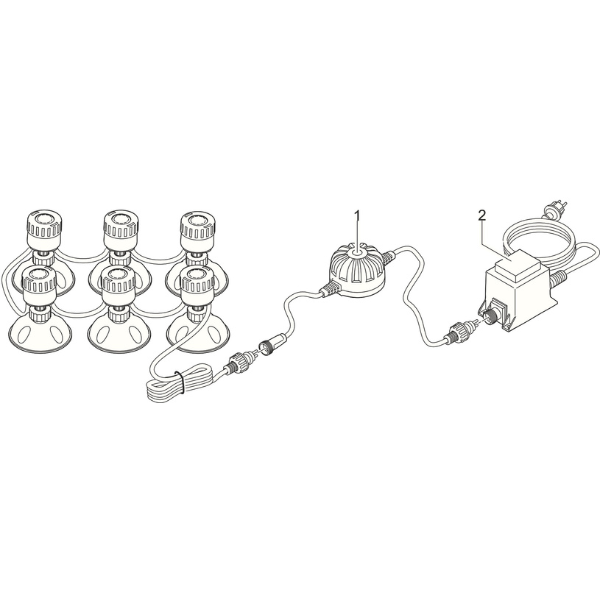 1
2