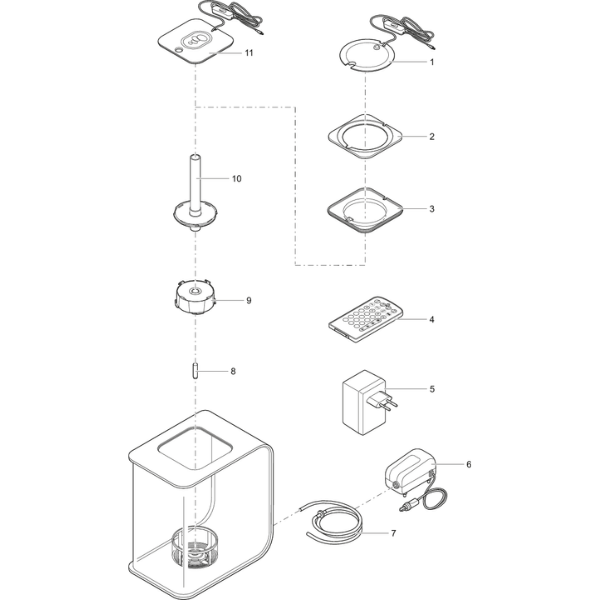 11
1
2
10
3
9
4
8
5
6
7